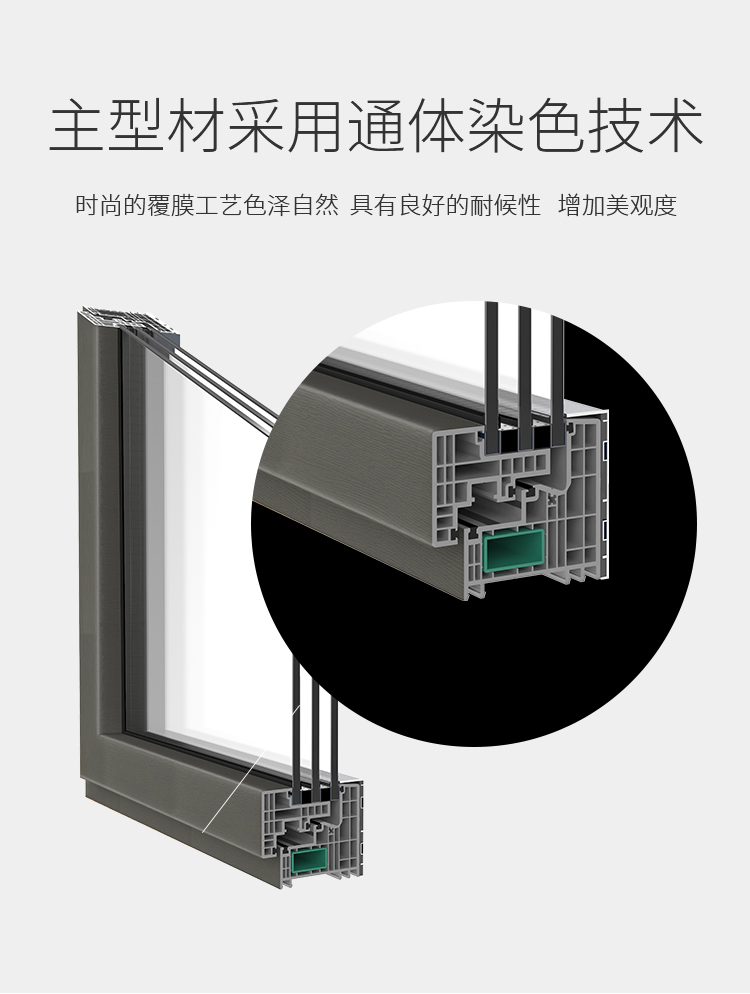 主型材采用通体染色技术

时尚的覆膜工艺色泽自然 具有良好的耐候性 增加美观度